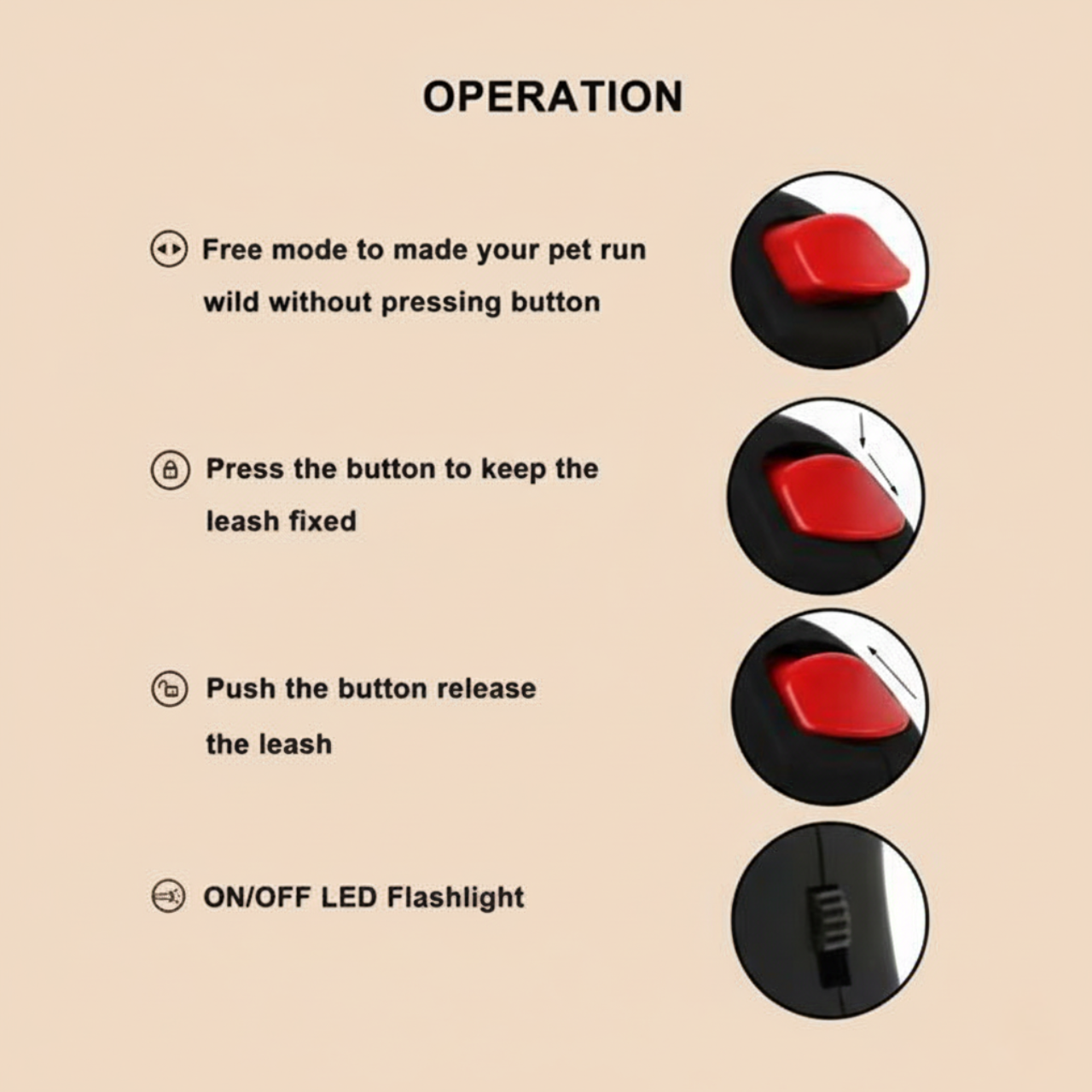 OPERATION

Free mode to made your pet run wild without pressing button

Press the button to keep the leash fixed

Push the button release the leash

ON/OFF LED Flashlight